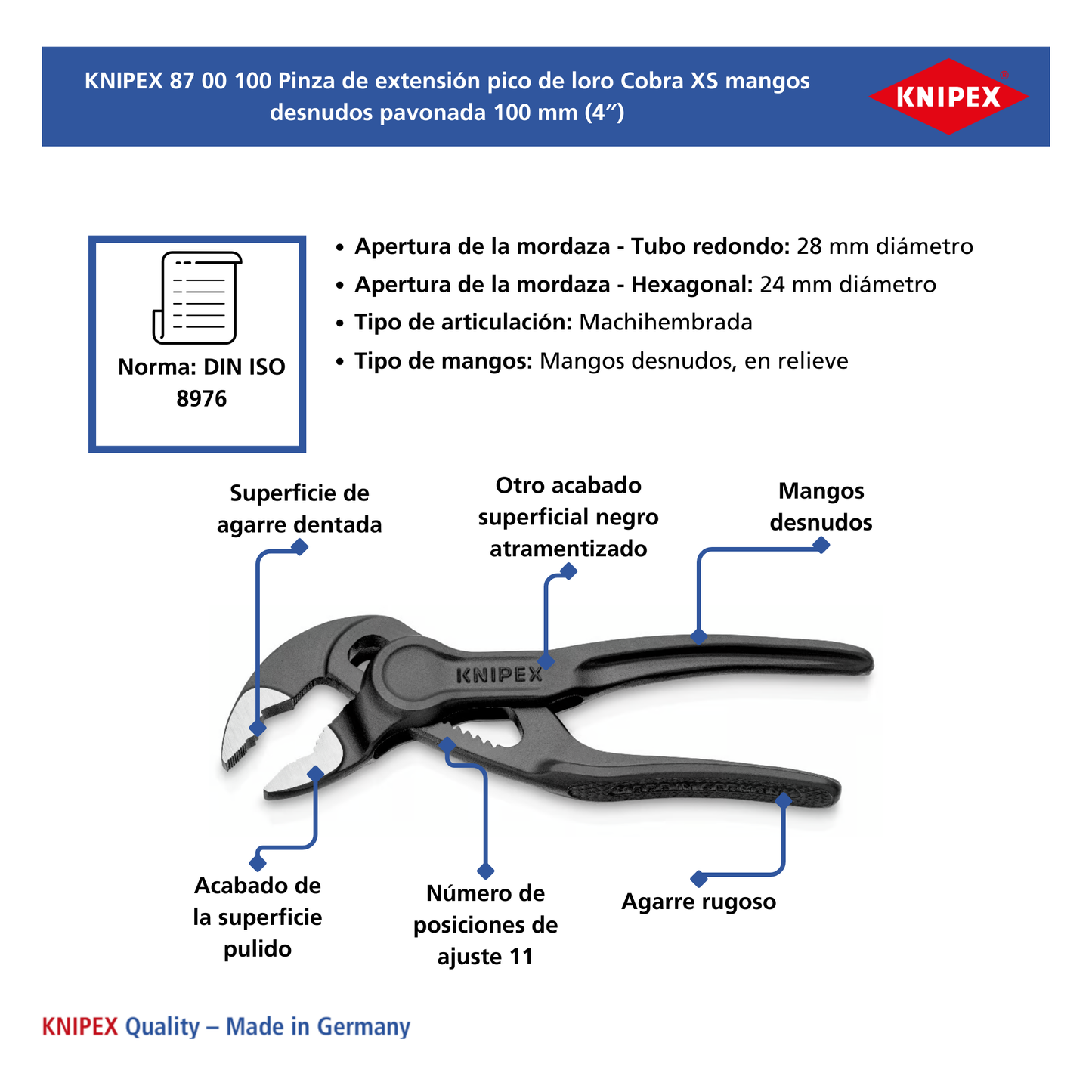 KNIPEX 87 00 100 Pinza de extensión pico de loro Cobra XS mangos desnudos pavonada 100 mm (4″)

KNIPEX®

Norma: DIN ISO 8976

• Apertura de la mordaza - Tubo redondo: 28 mm diámetro
• Apertura de la mordaza - Hexagonal: 24 mm diámetro
• Tipo de articulación: Machihembrada
• Tipo de mangos: Mangos desnudos, en relieve

Superficie de agarre dentada

Otro acabado superficial negro atramentizado

Mangos desnudos

KNIPEX

Acabado de la superficie pulido

Número de posiciones de ajuste 11

Agarre rugoso

KNIPEX Quality – Made in Germany